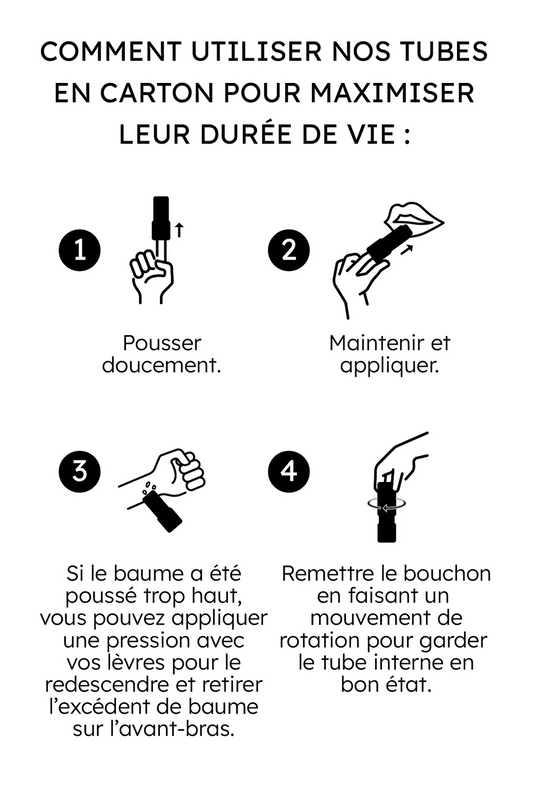 COMMENT UTILISER NOS TUBES EN CARTON POUR MAXIMISER LEUR DURÉE DE VIE :

1

Pousser doucement.

2

Maintenir et appliquer.

3

Si le baume a été poussé trop haut, vous pouvez appliquer une pression avec vos lèvres pour le redescendre et retirer l'excédent de baume sur l'avant-bras.

4

Remettre le bouchon en faisant un mouvement de rotation pour garder le tube interne en bon état.